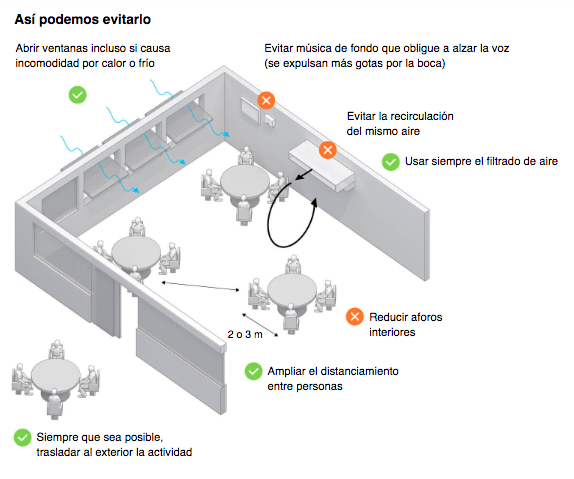 Así podemos evitarlo

Abrir ventanas incluso si causa incomodidad por calor o frío

Evitar música de fondo que obligue a alzar la voz (se expulsan más gotas por la boca)

Evitar la recirculación del mismo aire

Usar siempre el filtrado de aire

Reducir aforos interiores

2 o 3 m

Ampliar el distanciamiento entre personas

Siempre que sea posible, trasladar al exterior la actividad