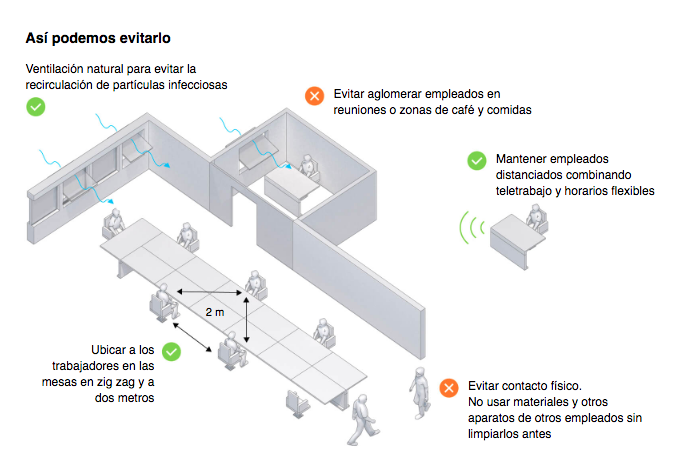 Así podemos evitarlo

Ventilación natural para evitar la recirculación de partículas infecciosas

Evitar aglomerar empleados en reuniones o zonas de café y comidas

Mantener empleados distanciados combinando teletrabajo y horarios flexibles

2 m

Ubicar a los trabajadores en las mesas en zig zag y a dos metros

Evitar contacto físico.
No usar materiales y otros aparatos de otros empleados sin limpiarlos antes